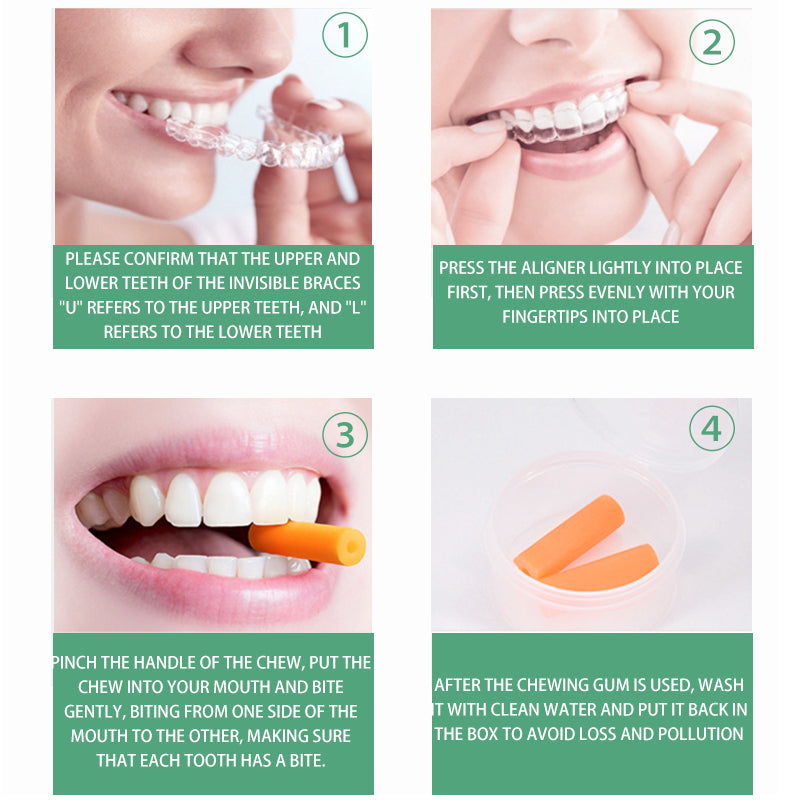 1

PLEASE CONFIRM THAT THE UPPER AND LOWER TEETH OF THE INVISIBLE BRACES "U" REFERS TO THE UPPER TEETH, AND "L" REFERS TO THE LOWER TEETH

2

PRESS THE ALIGNER LIGHTLY INTO PLACE FIRST, THEN PRESS EVENLY WITH YOUR FINGERTIPS INTO PLACE

3

PINCH THE HANDLE OF THE CHEW, PUT THE CHEW INTO YOUR MOUTH AND BITE GENTLY, BITING FROM ONE SIDE OF THE MOUTH TO THE OTHER, MAKING SURE THAT EACH TOOTH HAS A BITE.

4

AFTER THE CHEWING GUM IS USED, WASH IT WITH CLEAN WATER AND PUT IT BACK IN THE BOX TO AVOID LOSS AND POLLUTION